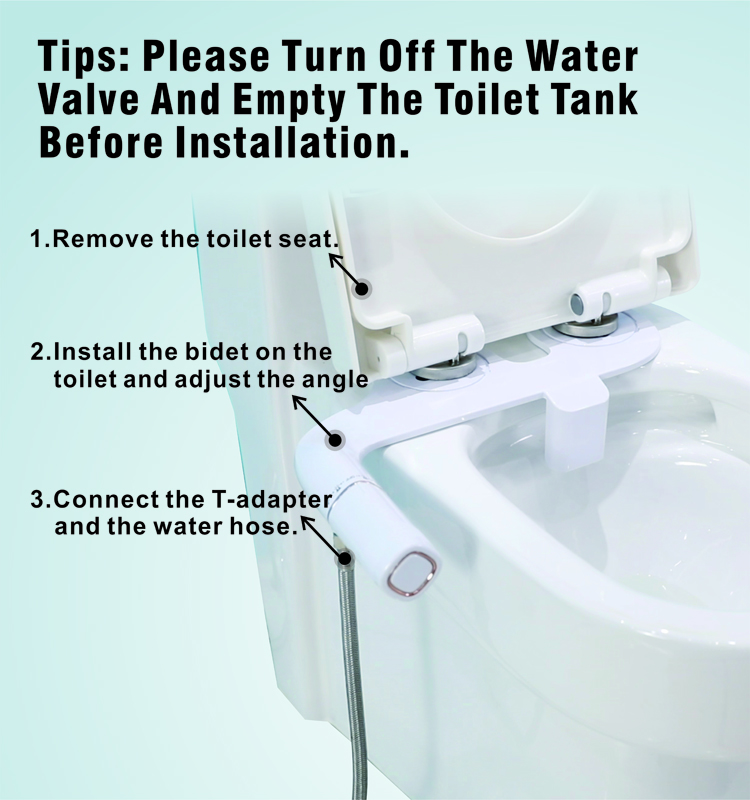 Tips: Please Turn Off The Water Valve And Empty The Toilet Tank Before Installation.

1.Remove the toilet seat.

2.Install the bidet on the toilet and adjust the angle

3.Connect the T-adapter and the water hose.